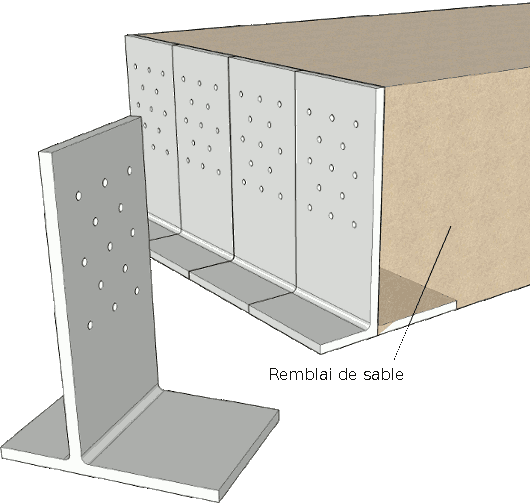 Remblai de sable